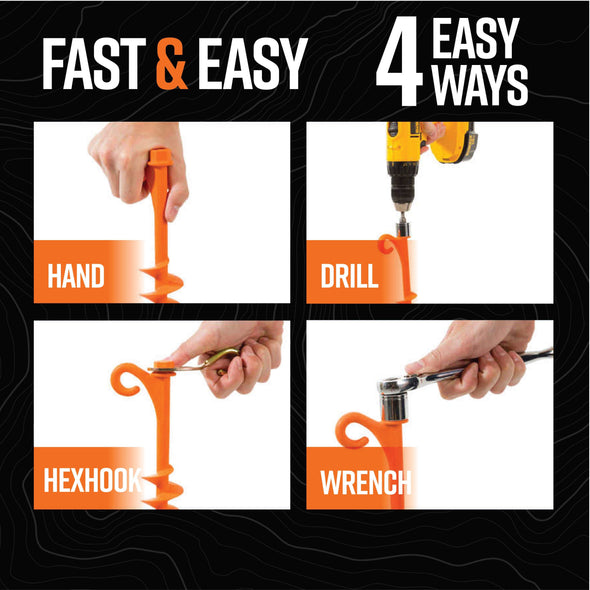 FAST & EASY

4 EASY WAYS

HAND

DRILL

HEXHOOK

WRENCH