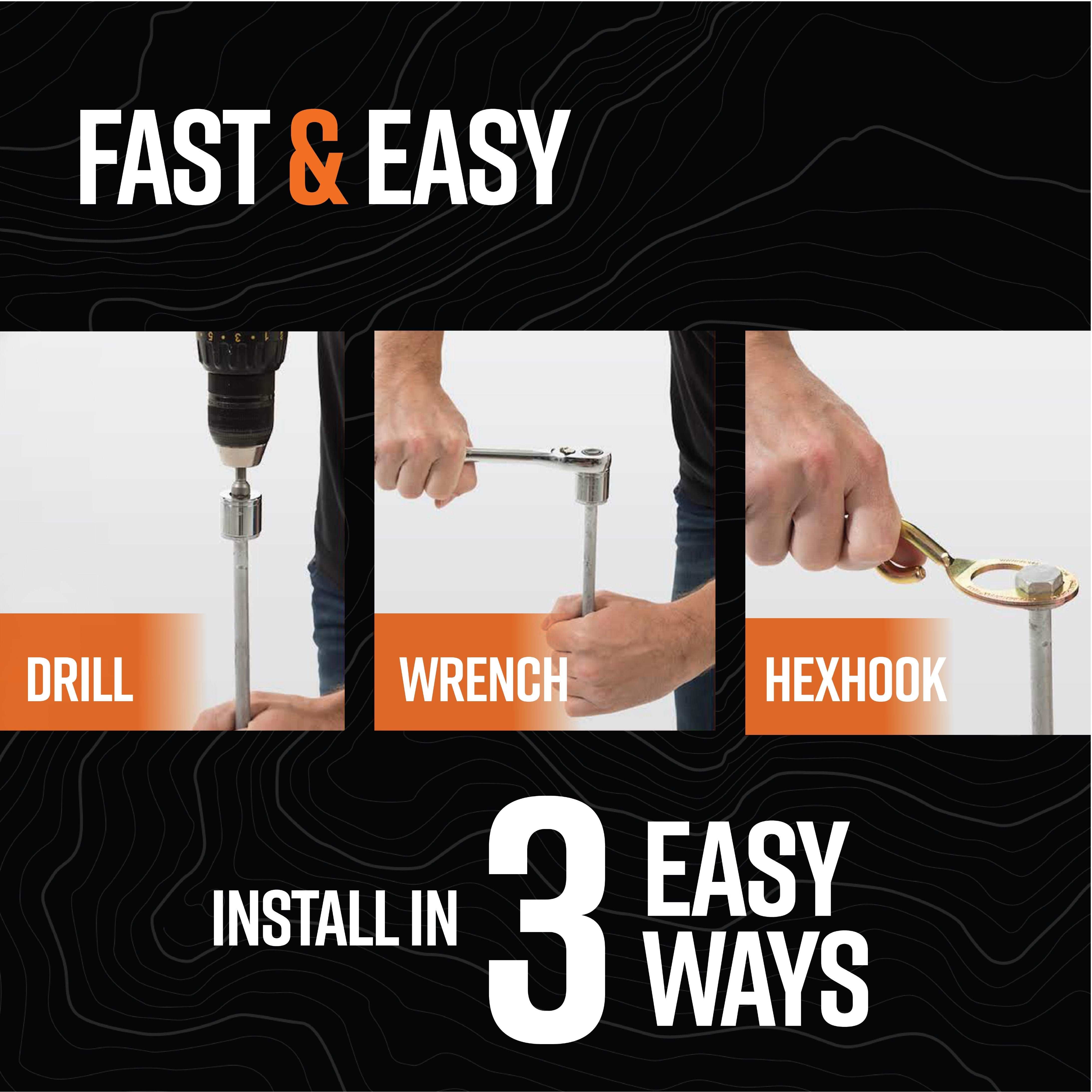 FAST & EASY

DRILL

WRENCH

HEXHOOK

INSTALL IN 3 EASY WAYS